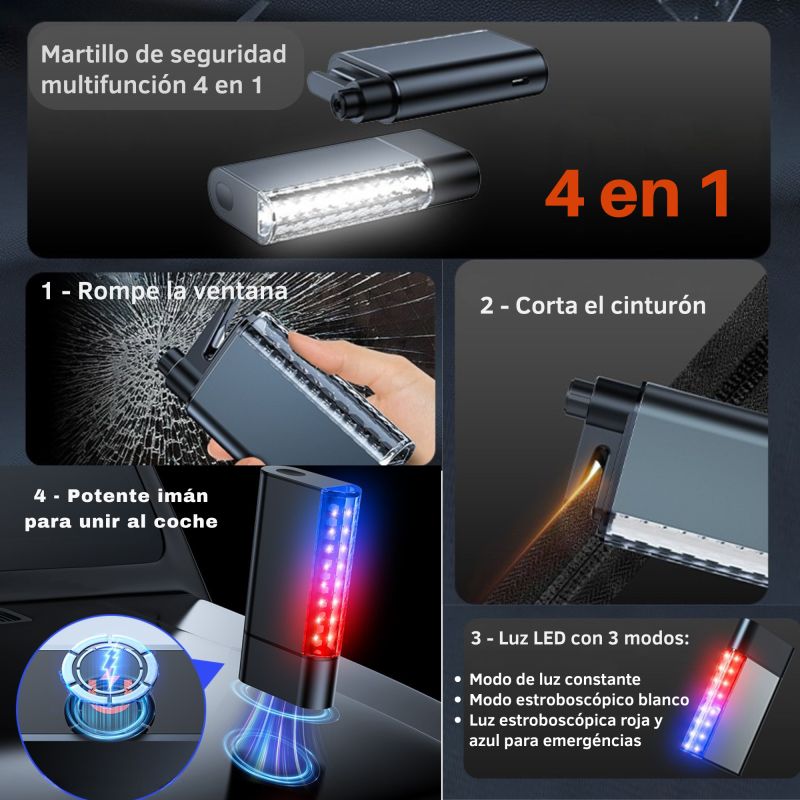 Martillo de seguridad multifunción 4 en 1

4 en 1

1 - Rompe la ventana

2 - Corta el cinturón

4 - Potente imán para unir al coche

3 - Luz LED con 3 modos:

• Modo de luz constante
• Modo estroboscópico blanco
• Luz estroboscópica roja y azul para emergéncias