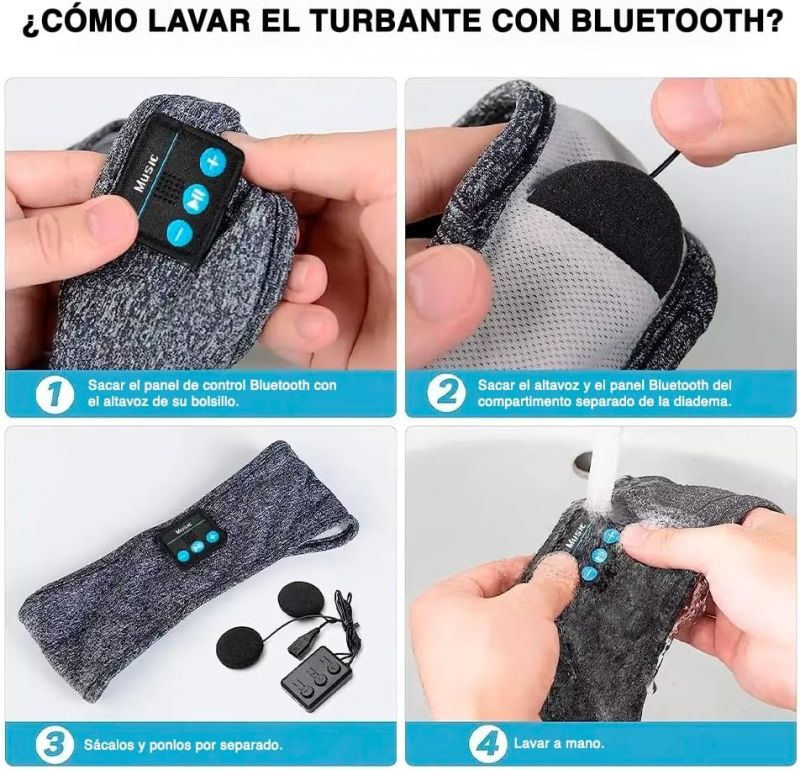 ¿CÓMO LAVAR EL TURBANTE CON BLUETOOTH?

Music

1 Sacar el panel de control Bluetooth con el altavoz de su bolsillo.

2 Sacar el altavoz y el panel Bluetooth del compartimento separado de la diadema.

Music

3 Sácalos y ponlos por separado.

Music

4 Lavar a mano.